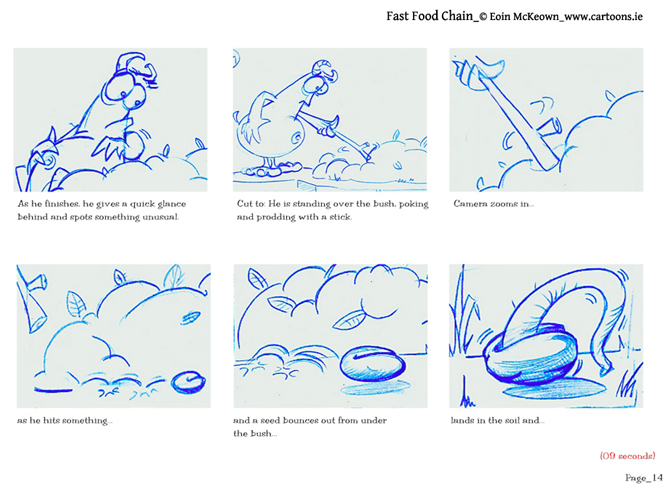 Fast Food Chain_© Eoin McKeown_www.cartoons.ie

As he finishes, he gives a quick glance behind and spots something unusual.

Cut to: He is standing over the bush, poking and prodding with a stick.

Camera zooms in...

as he hits something...

and a seed bounces out from under the bush...

lands in the soil and...

(09 seconds)

Page_14