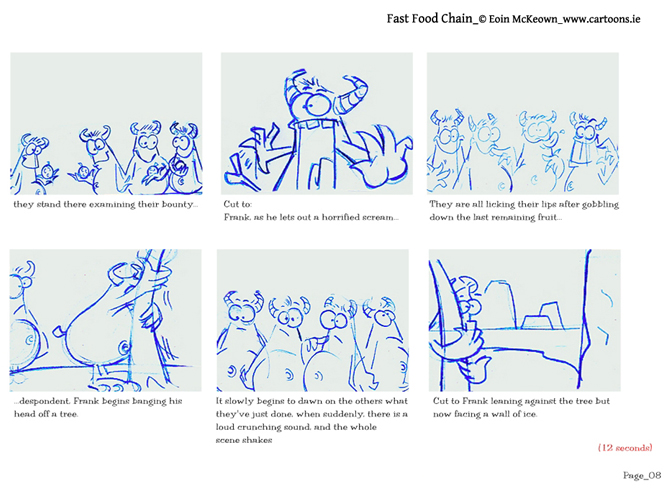 Fast Food Chain_© Eoin McKeown_www.cartoons.ie

they stand there examining their bounty...

Cut to:
Frank, as he lets out a horrified scream...

They are all licking their lips after gobbling down the last remaining fruit...

...despondent, Frank begins banging his head off a tree.

It slowly begins to dawn on the others what they've just done, when suddenly, there is a loud crunching sound, and the whole scene shakes

Cut to Frank leaning against the tree but now facing a wall of ice.

(12 seconds)

Page_08